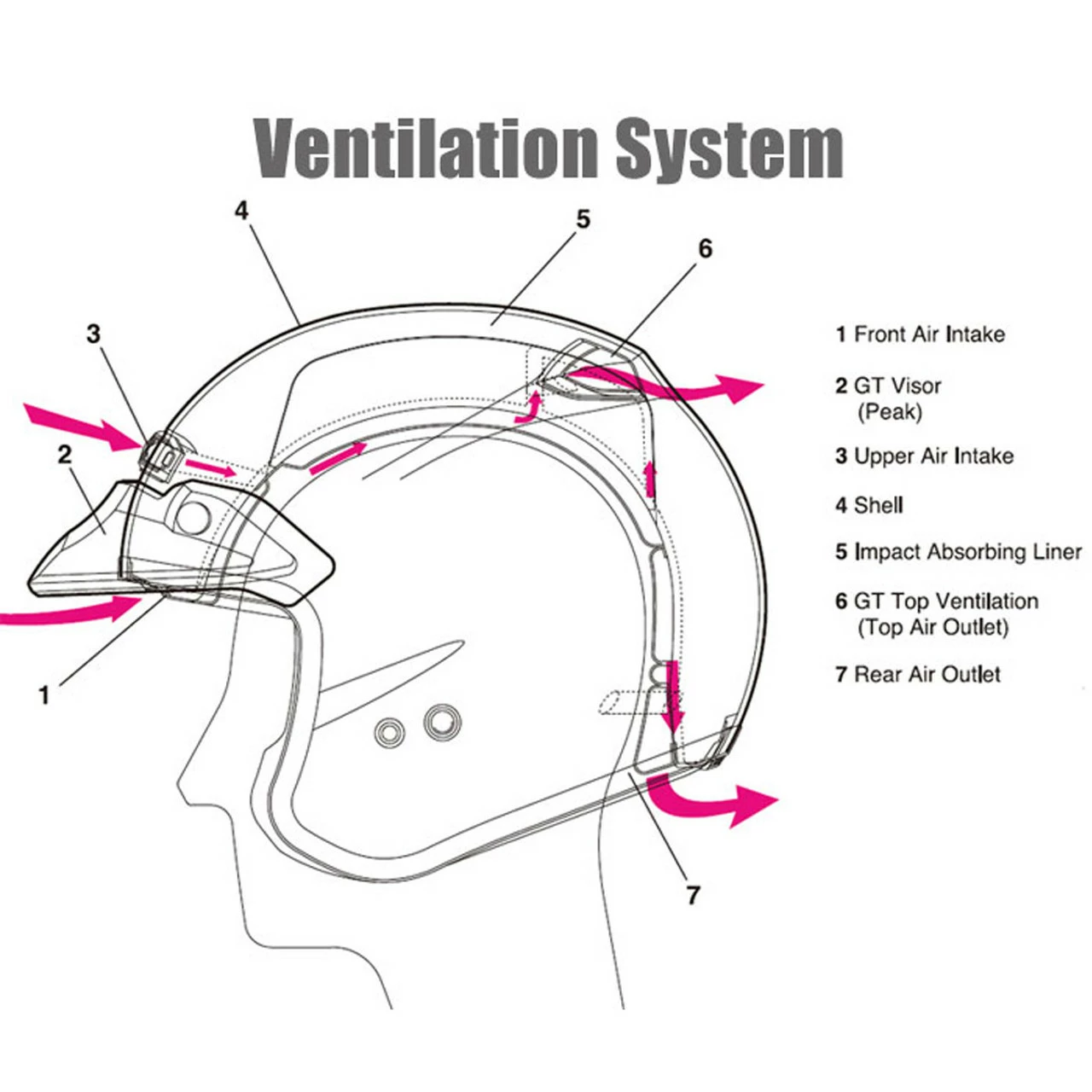 Ventilation System

4

5

6

3

2

1

7

1 Front Air Intake

2 GT Visor (Peak)

3 Upper Air Intake

4 Shell

5 Impact Absorbing Liner

6 GT Top Ventilation (Top Air Outlet)

7 Rear Air Outlet