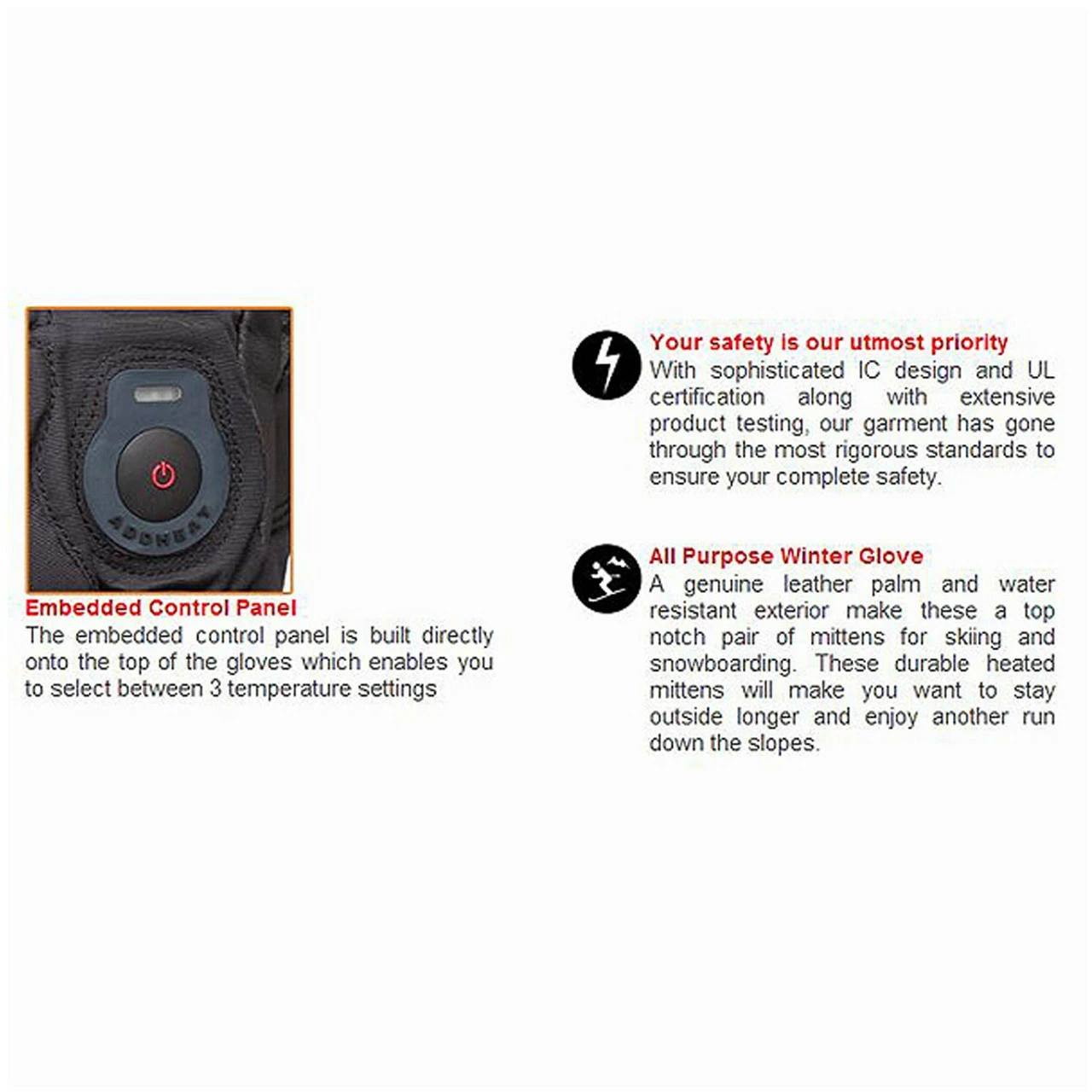 ADDHEAT

Embedded Control Panel
The embedded control panel is built directly onto the top of the gloves which enables you to select between 3 temperature settings

Your safety is our utmost priority
With sophisticated IC design and UL certification along with extensive product testing, our garment has gone through the most rigorous standards to ensure your complete safety.

All Purpose Winter Glove
A genuine leather palm and water resistant exterior make these a top notch pair of mittens for skiing and snowboarding. These durable heated mittens will make you want to stay outside longer and enjoy another run down the slopes.