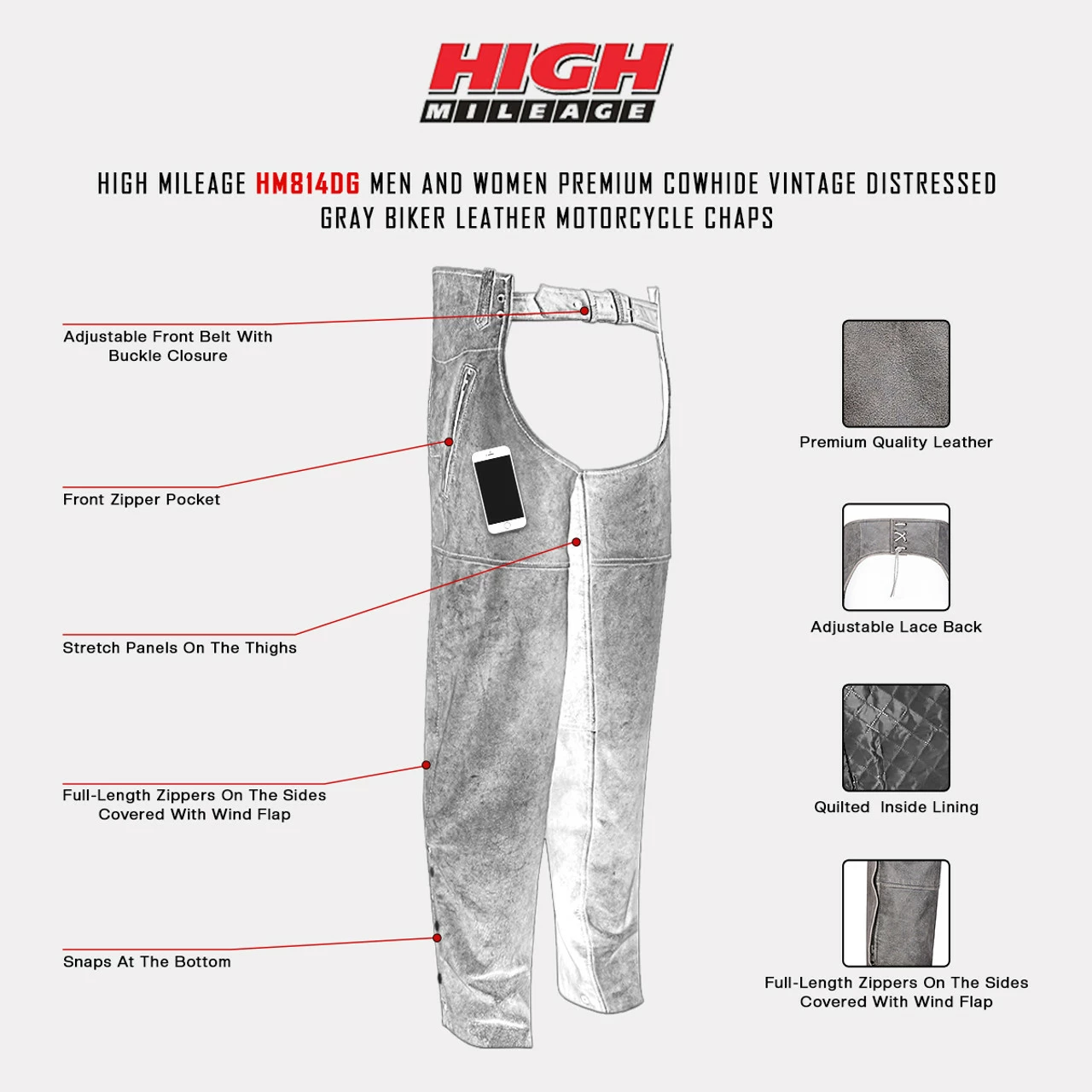 HIGH
MILEAGE

HIGH MILEAGE HM814DG MEN AND WOMEN PREMIUM COWHIDE VINTAGE DISTRESSED GRAY BIKER LEATHER MOTORCYCLE CHAPS

Adjustable Front Belt With Buckle Closure

Front Zipper Pocket

Stretch Panels On The Thighs

Full-Length Zippers On The Sides Covered With Wind Flap

Snaps At The Bottom

Premium Quality Leather

Adjustable Lace Back

Quilted Inside Lining

Full-Length Zippers On The Sides Covered With Wind Flap